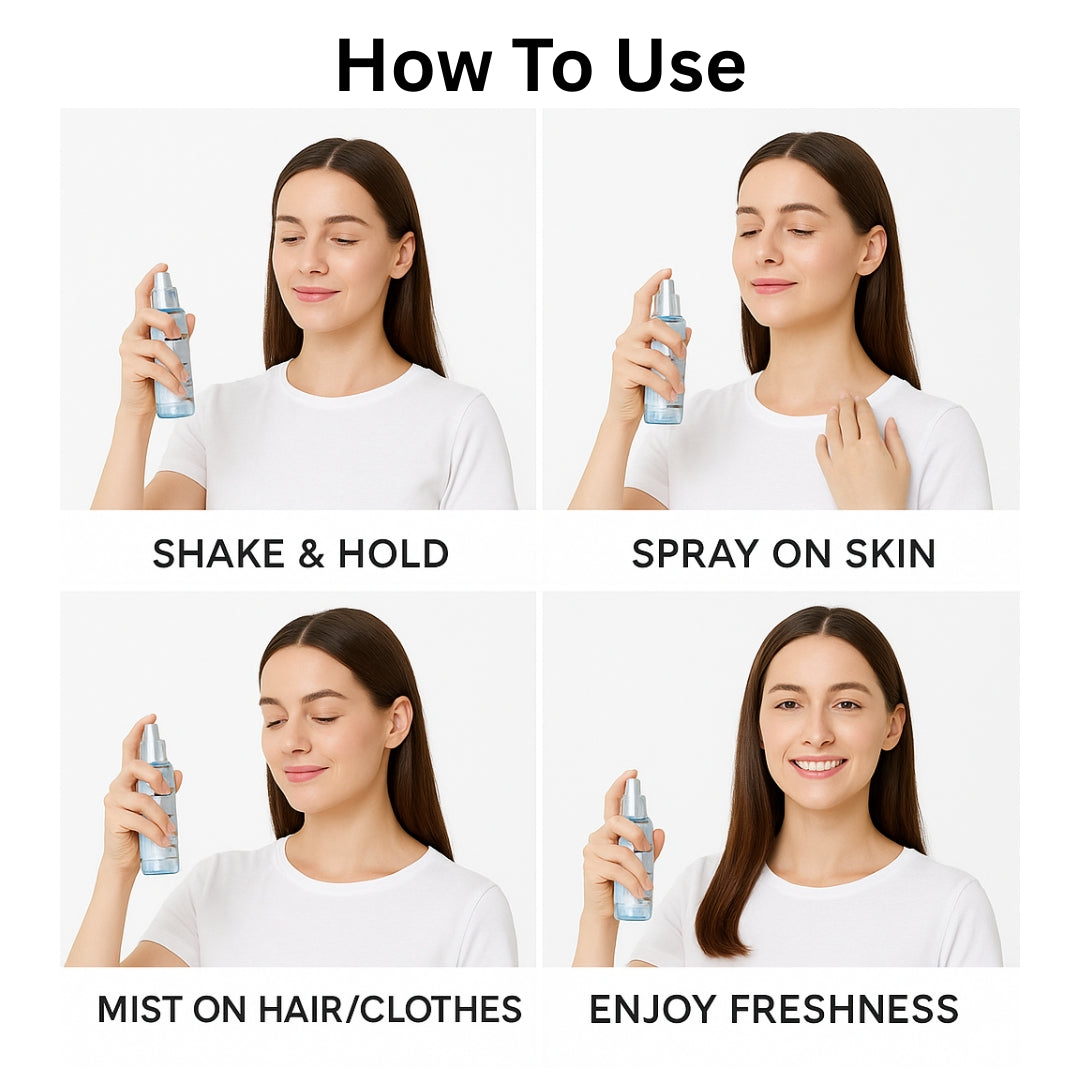 How To Use

SHAKE & HOLD

SPRAY ON SKIN

MIST ON HAIR/CLOTHES

ENJOY FRESHNESS